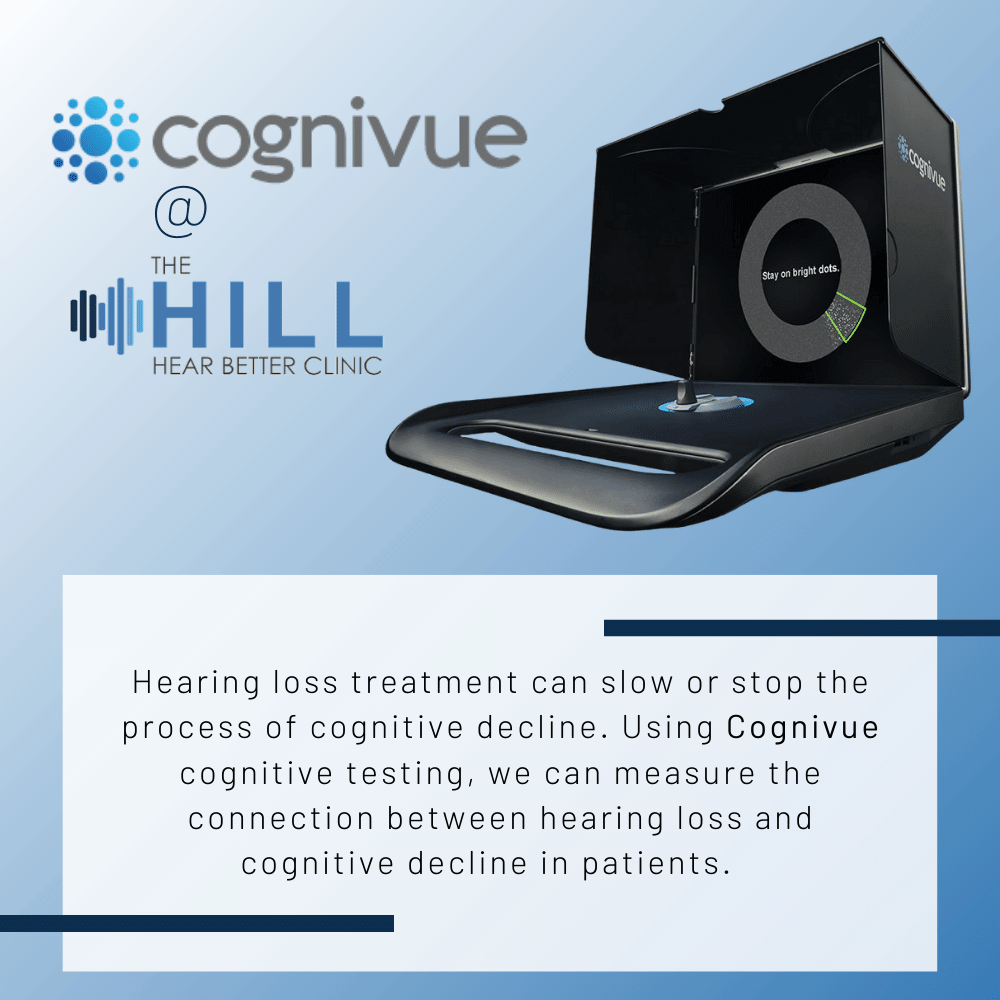 cognivue
@
THE
HILL
HEAR BETTER CLINIC

cognivue

Stay on bright dots.

Hearing loss treatment can slow or stop the process of cognitive decline. Using Cognivue cognitive testing, we can measure the connection between hearing loss and cognitive decline in patients.